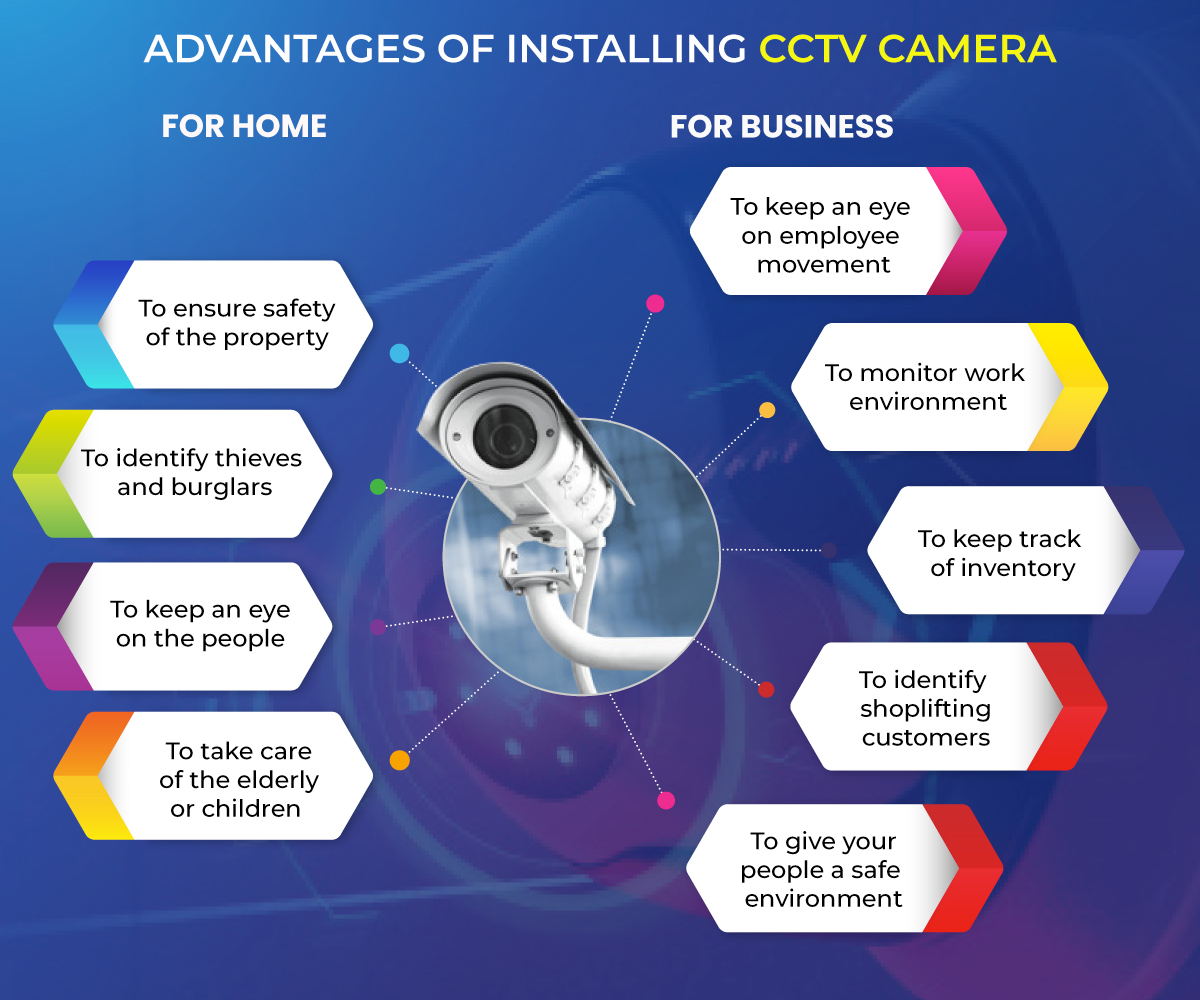 ADVANTAGES OF INSTALLING CCTV CAMERA

FOR HOME

To ensure safety of the property

To identify thieves and burglars

To keep an eye on the people

To take care of the elderly or children

FOR BUSINESS

To keep an eye on employee movement

To monitor work environment

To keep track of inventory

To identify shoplifting customers

To give your people a safe environment